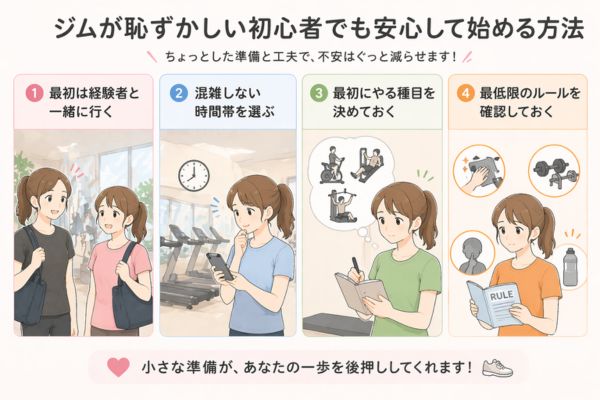 ジムが恥ずかしい初心者でも安心して始める方法

ちょっとした準備と工夫で、不安はぐっと減らせます！

1 最初は経験者と一緒に行く

2 混雑しない時間帯を選ぶ

3 最初にやる種目を決めておく

4 最低限のルールを確認しておく

RULE

小さな準備が、あなたの一歩を後押ししてくれます！